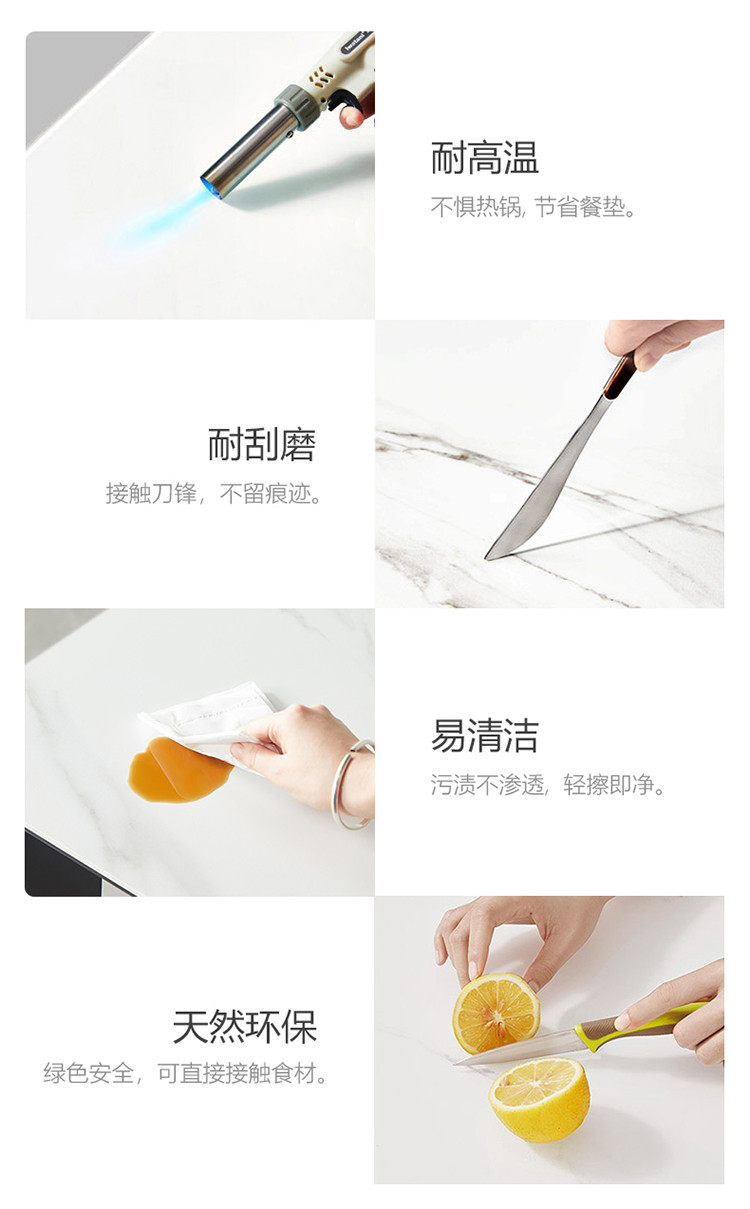 耐高温
不惧热锅, 节省餐垫。

耐刮磨
接触刀锋，不留痕迹。

易清洁
污渍不渗透，轻擦即净。

天然环保
绿色安全，可直接接触食材。